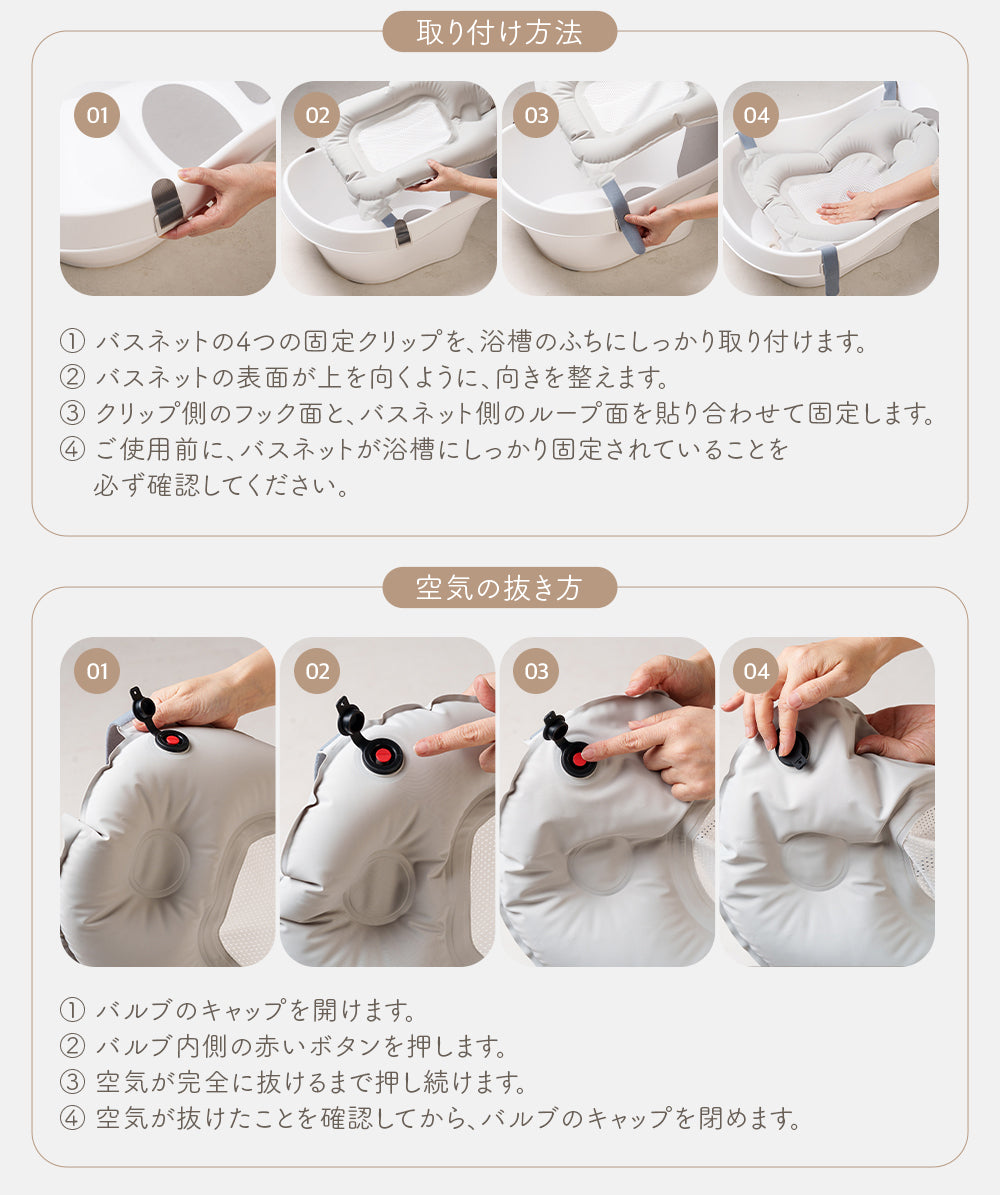 取り付け方法

01

02

03

04

① バスネットの4つの固定クリップを、浴槽のふちにしっかり取り付けます。
② バスネットの表面が上を向くように、向きを整えます。
③ クリップ側のフック面と、バスネット側のループ面を貼り合わせて固定します。
④ ご使用前に、バスネットが浴槽にしっかり固定されていることを必ず確認してください。

空気の抜き方

01

02

03

04

① バルブのキャップを開けます。
② バルブ内側の赤いボタンを押します。
③ 空気が完全に抜けるまで押し続けます。
④ 空気が抜けたことを確認してから、バルブのキャップを閉めます。