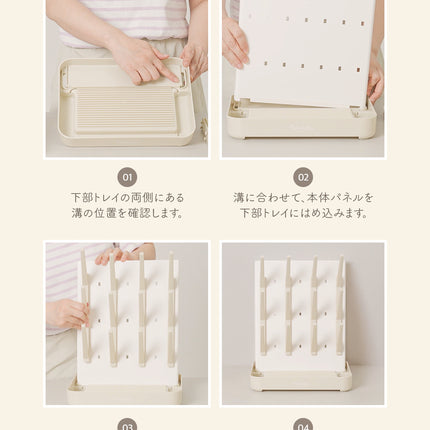 01

下部トレイの両側にある溝の位置を確認します。

02

溝に合わせて、本体パネルを下部トレイにはめ込みます。

03

04