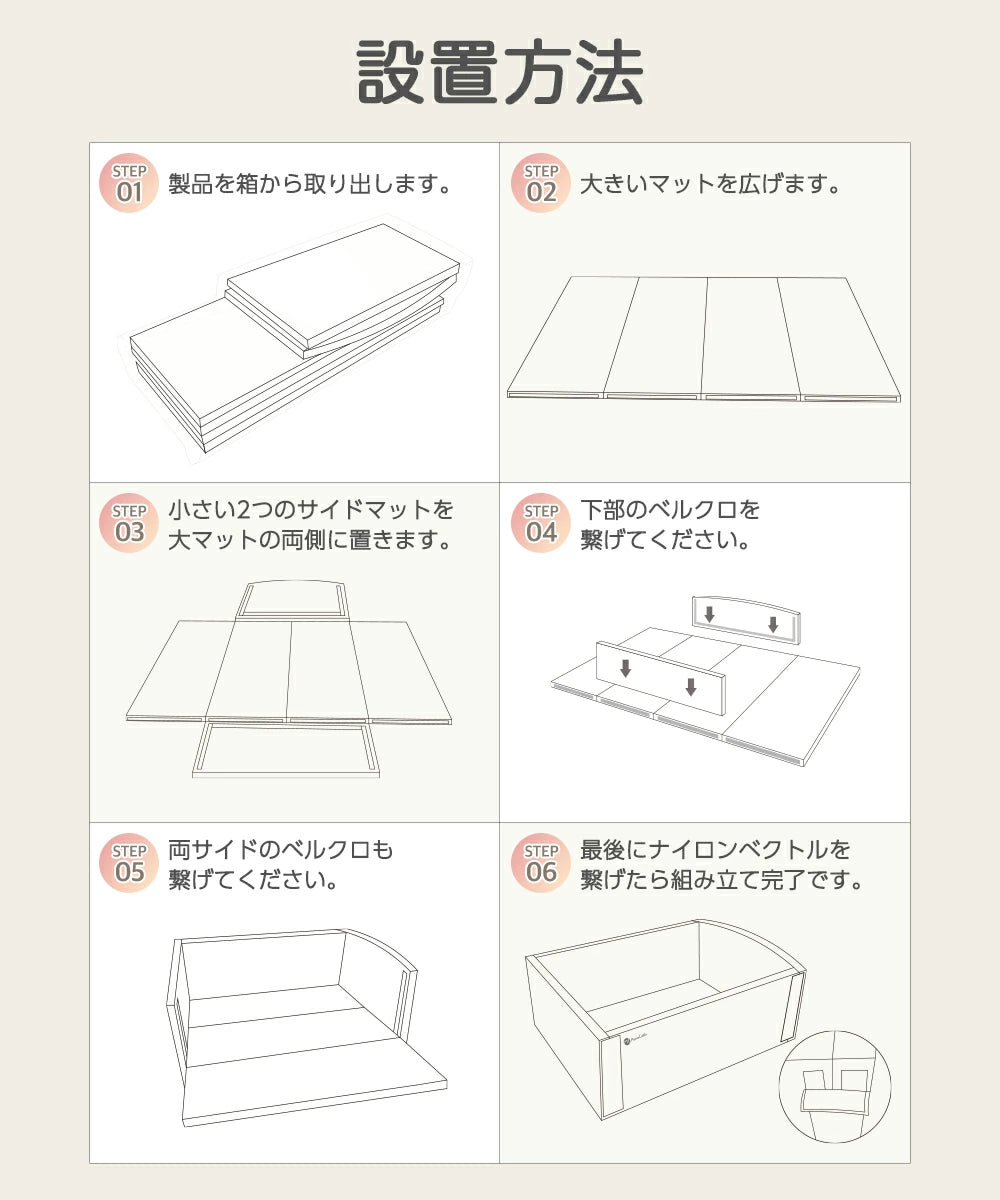 設置方法

STEP 01 製品を箱から取り出します。

STEP 02 大きいマットを広げます。

STEP 03 小さい2つのサイドマットを大マットの両側に置きます。

STEP 04 下部のベルクロを繋げてください。

STEP 05 両サイドのベルクロも繋げてください。

STEP 06 最後にナイロンベクトルを繋げたら組み立て完了です。